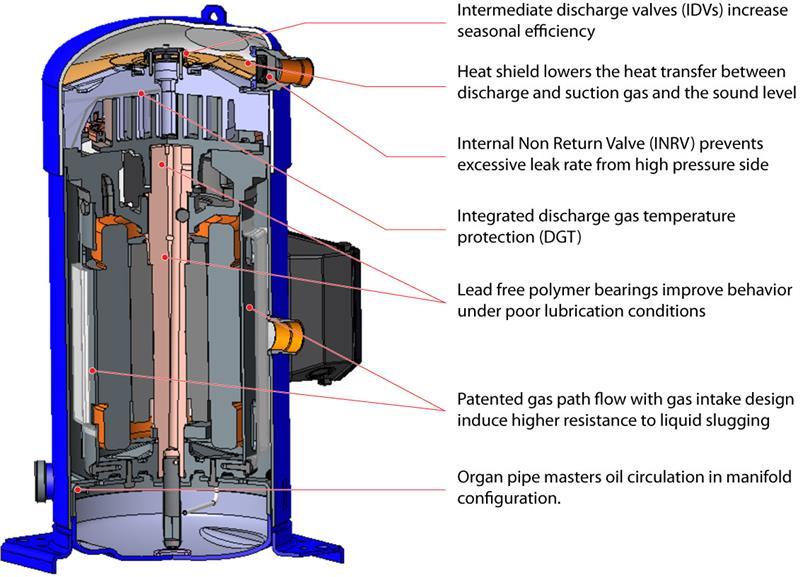 Intermediate discharge valves (IDVs) increase seasonal efficiency

Heat shield lowers the heat transfer between discharge and suction gas and the sound level

Internal Non Return Valve (INRV) prevents excessive leak rate from high pressure side

Integrated discharge gas temperature protection (DGT)

Lead free polymer bearings improve behavior under poor lubrication conditions

Patented gas path flow with gas intake design induce higher resistance to liquid slugging

Organ pipe masters oil circulation in manifold configuration.